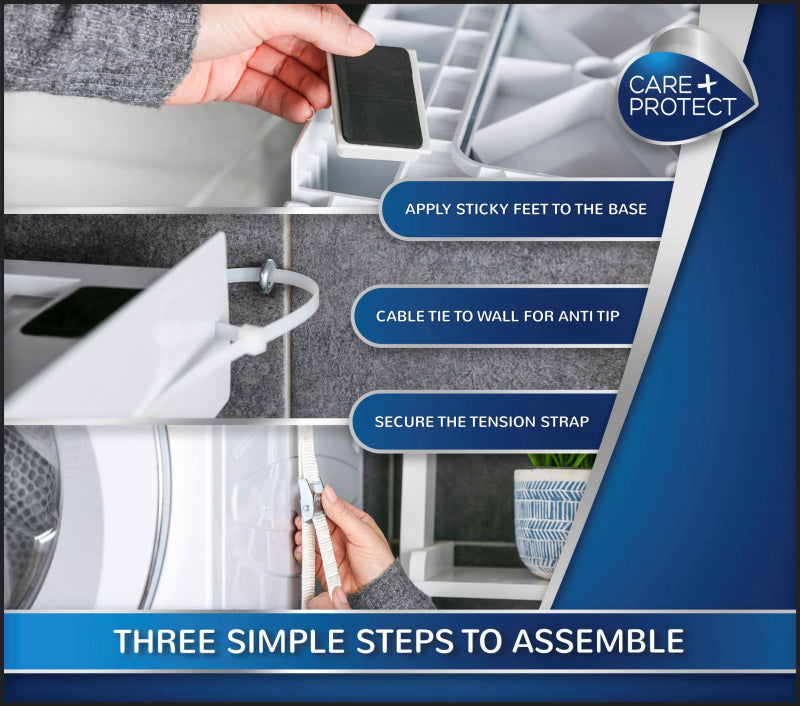 CARE + PROTECT

APPLY STICKY FEET TO THE BASE

CABLE TIE TO WALL FOR ANTI TIP

SECURE THE TENSION STRAP

THREE SIMPLE STEPS TO ASSEMBLE