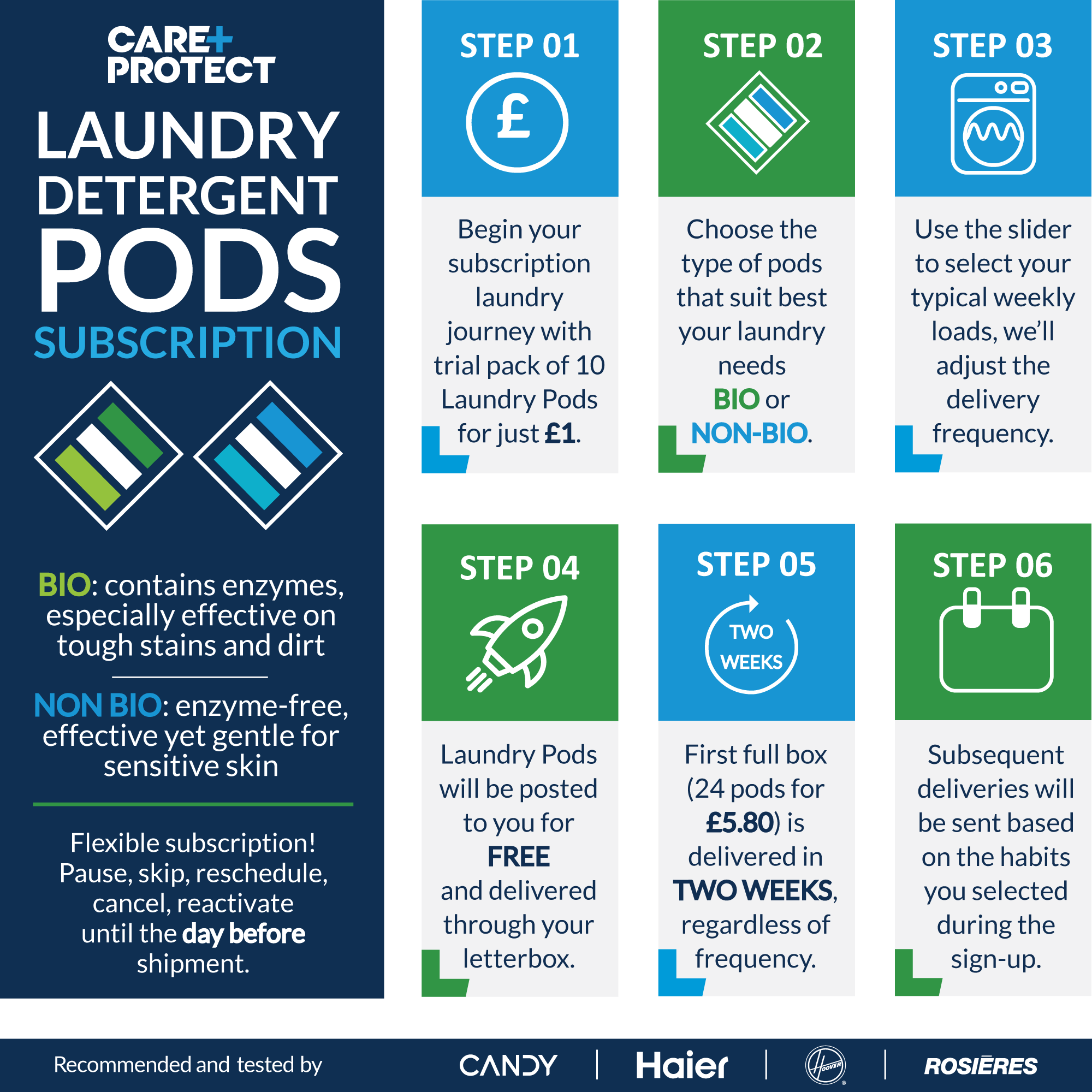 CARE+ PROTECT

LAUNDRY DETERGENT PODS SUBSCRIPTION

BIO: contains enzymes, especially effective on tough stains and dirt

NON BIO: enzyme-free, effective yet gentle for sensitive skin

Flexible subscription! Pause, skip, reschedule, cancel, reactivate until the day before shipment.

STEP 01

£

Begin your subscription laundry journey with trial pack of 10 Laundry Pods for just £1.

STEP 02

Choose the type of pods that suit best your laundry needs BIO or NON-BIO.

STEP 03

Use the slider to select your typical weekly loads, we'll adjust the delivery frequency.

STEP 04

Laundry Pods will be posted to you for FREE and delivered through your letterbox.

STEP 05

TWO WEEKS

First full box (24 pods for £5.80) is delivered in TWO WEEKS, regardless of frequency.

STEP 06

Subsequent deliveries will be sent based on the habits you selected during the sign-up.

Recommended and tested by

CANDY | Haier | Hoover | ROSIÈRES